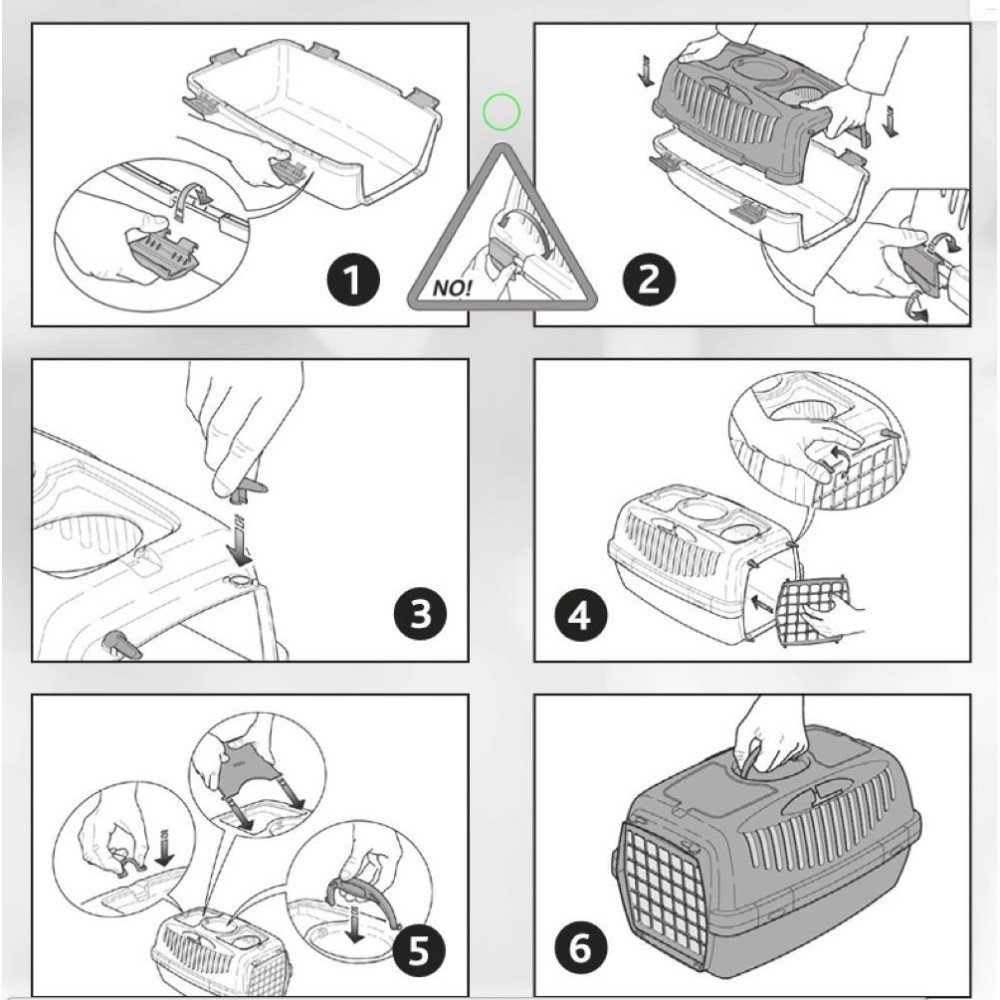 1

NO!

2

3

4

5

6