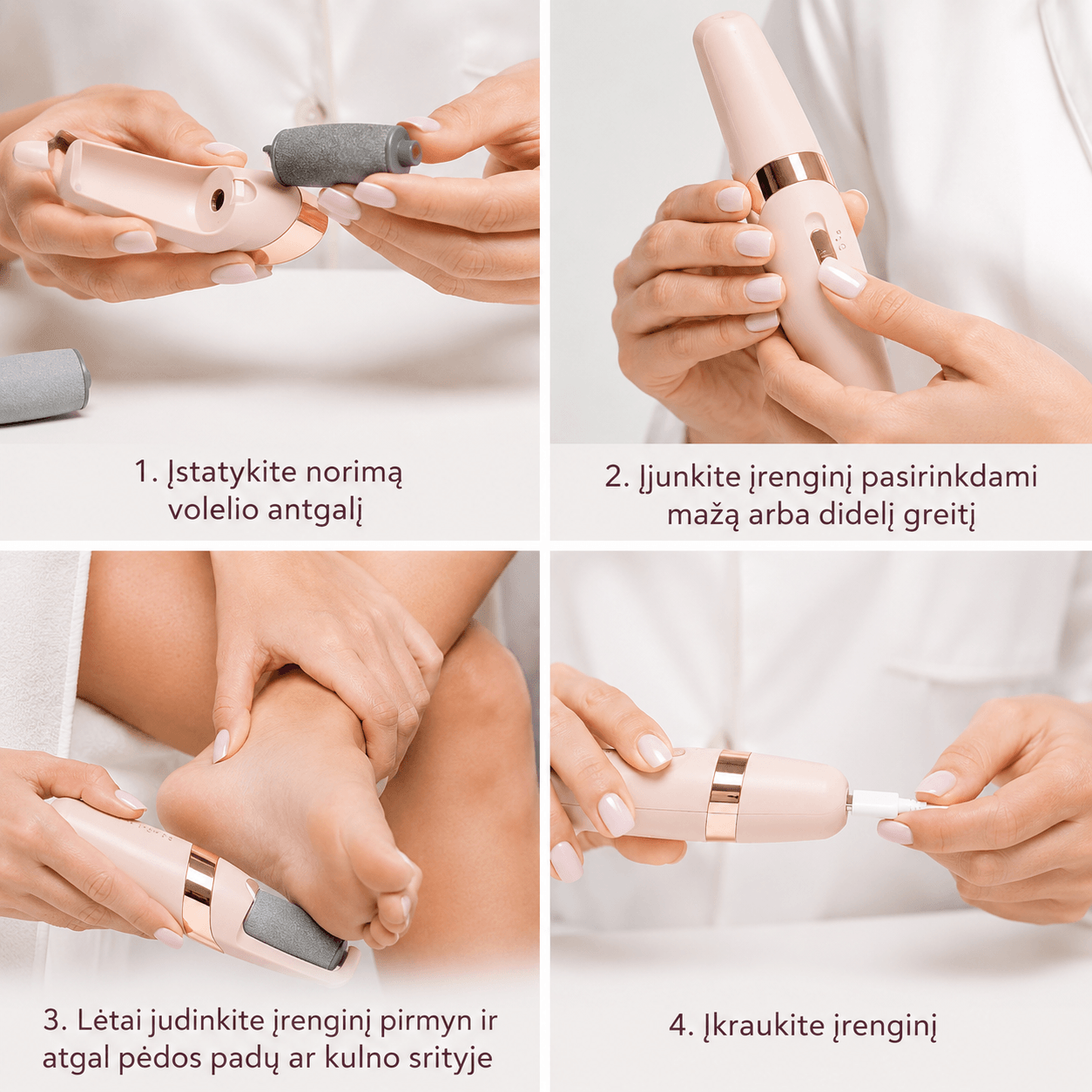 1. Įstatykite norimą volelio antgalį

2. Įjunkite įrenginį pasirinkdami mažą arba didelį greitį

3. Lėtai judinkite įrenginį pirmyn ir atgal pėdos padų ar kulno srityje

4. Įkraukite įrenginį